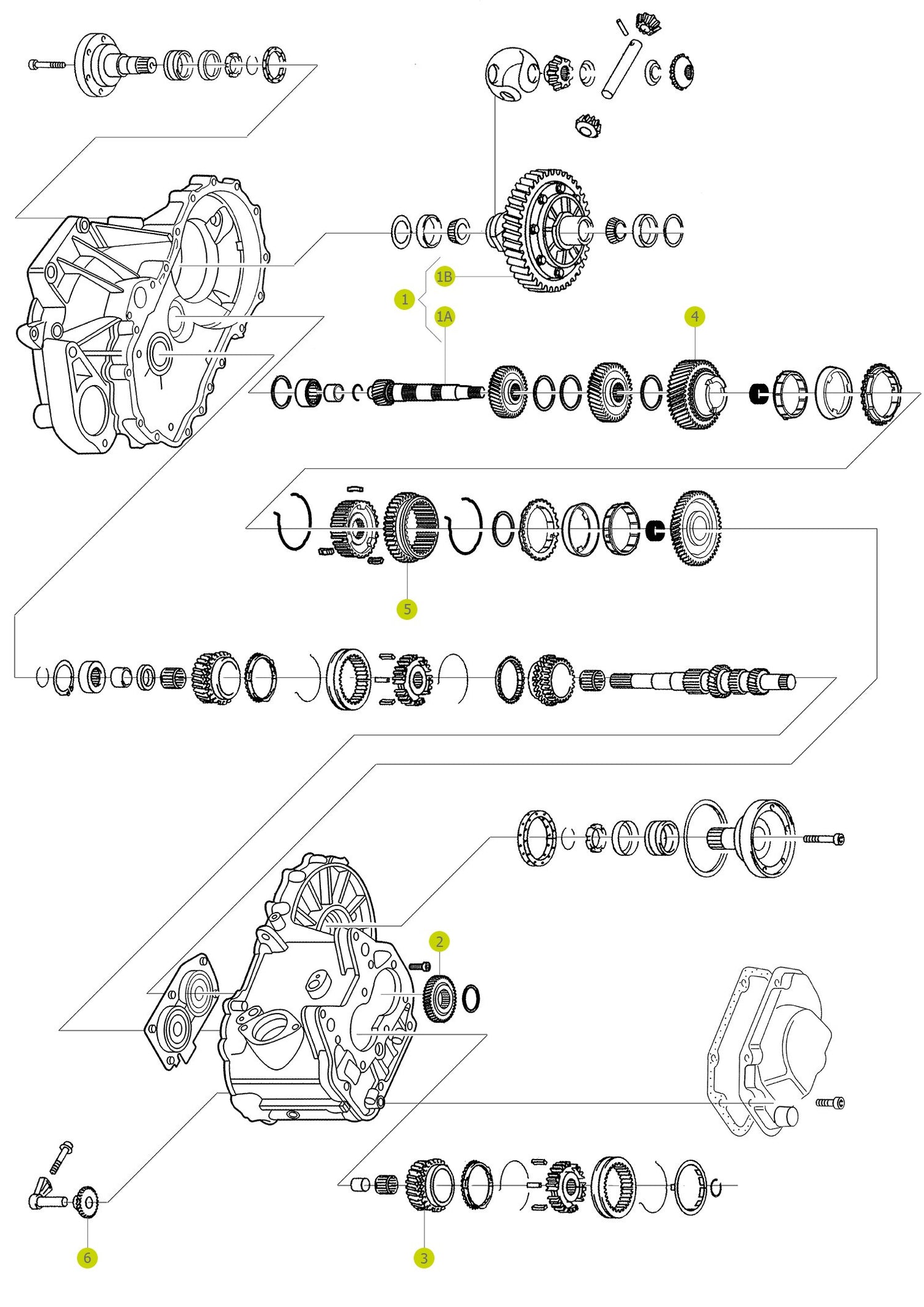 1B
1
1A
4
5
2
6
3