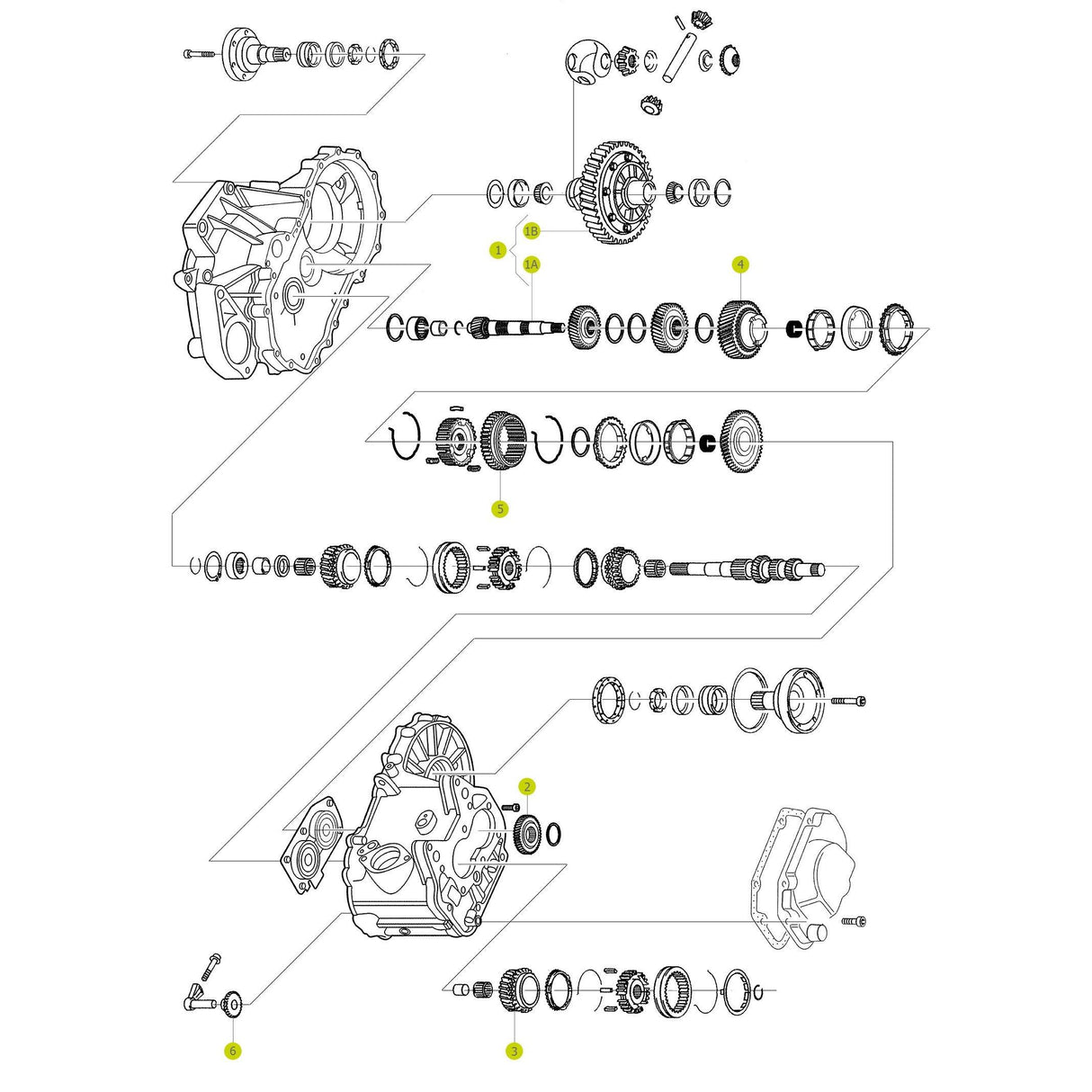 1B
1
1A
4
5
2
6
3