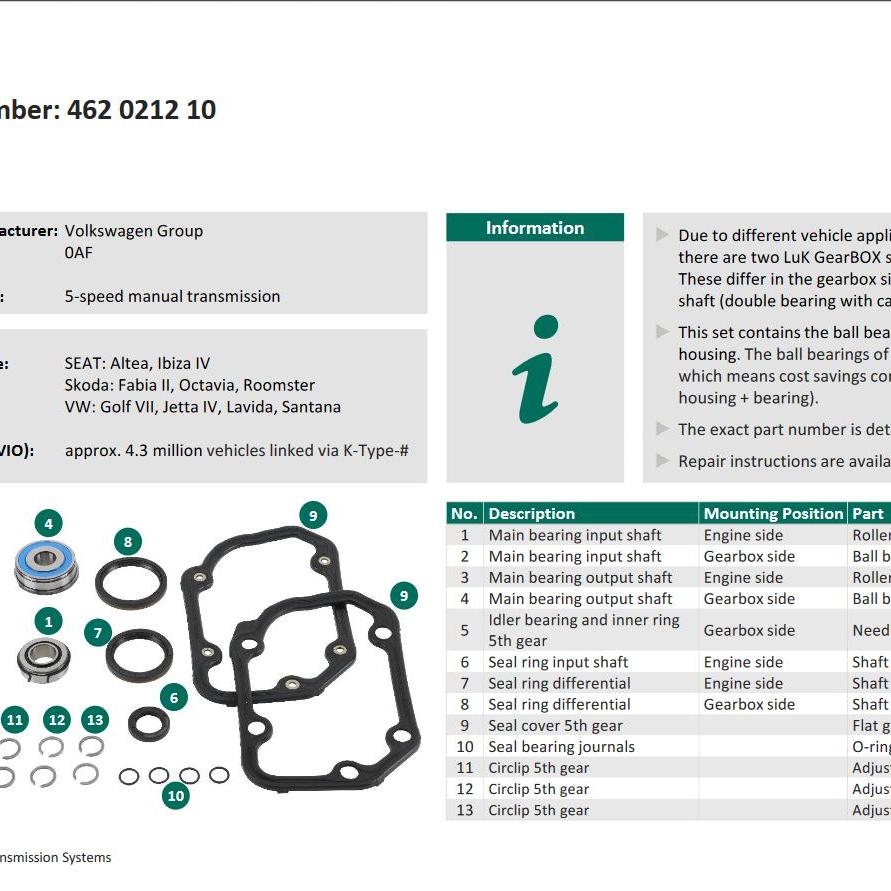 nber: 462 0212 10

acturer: Volkswagen Group
0AF

: 5-speed manual transmission

e: SEAT: Altea, Ibiza IV
Skoda: Fabia II, Octavia, Roomster
VW: Golf VII, Jetta IV, Lavida, Santana

VIO): approx. 4.3 million vehicles linked via K-Type-#

Information

i

Due to different vehicle appli there are two LuK GearBOX s These differ in the gearbox si shaft (double bearing with ca

This set contains the ball bea housing. The ball bearings of which means cost savings cor housing + bearing).

The exact part number is det

Repair instructions are availa

4 8 9 9 1 7 6 11 12 13 10

| No. | Description | Mounting Position | Part |
|---|---|---|---|
| 1 | Main bearing input shaft | Engine side | Roller |
| 2 | Main bearing input shaft | Gearbox side | Ball b |
| 3 | Main bearing output shaft | Engine side | Roller |
| 4 | Main bearing output shaft | Gearbox side | Ball b |
| 5 | Idler bearing and inner ring 5th gear | Gearbox side | Need |
| 6 | Seal ring input shaft | Engine side | Shaft |
| 7 | Seal ring differential | Engine side | Shaft |
| 8 | Seal ring differential | Gearbox side | Shaft |
| 9 | Seal cover 5th gear | | Flat g |
| 10 | Seal bearing journals | | O-ring |
| 11 | Circlip 5th gear | | Adjus |
| 12 | Circlip 5th gear | | Adjus |
| 13 | Circlip 5th gear | | Adjus |

nsmission Systems